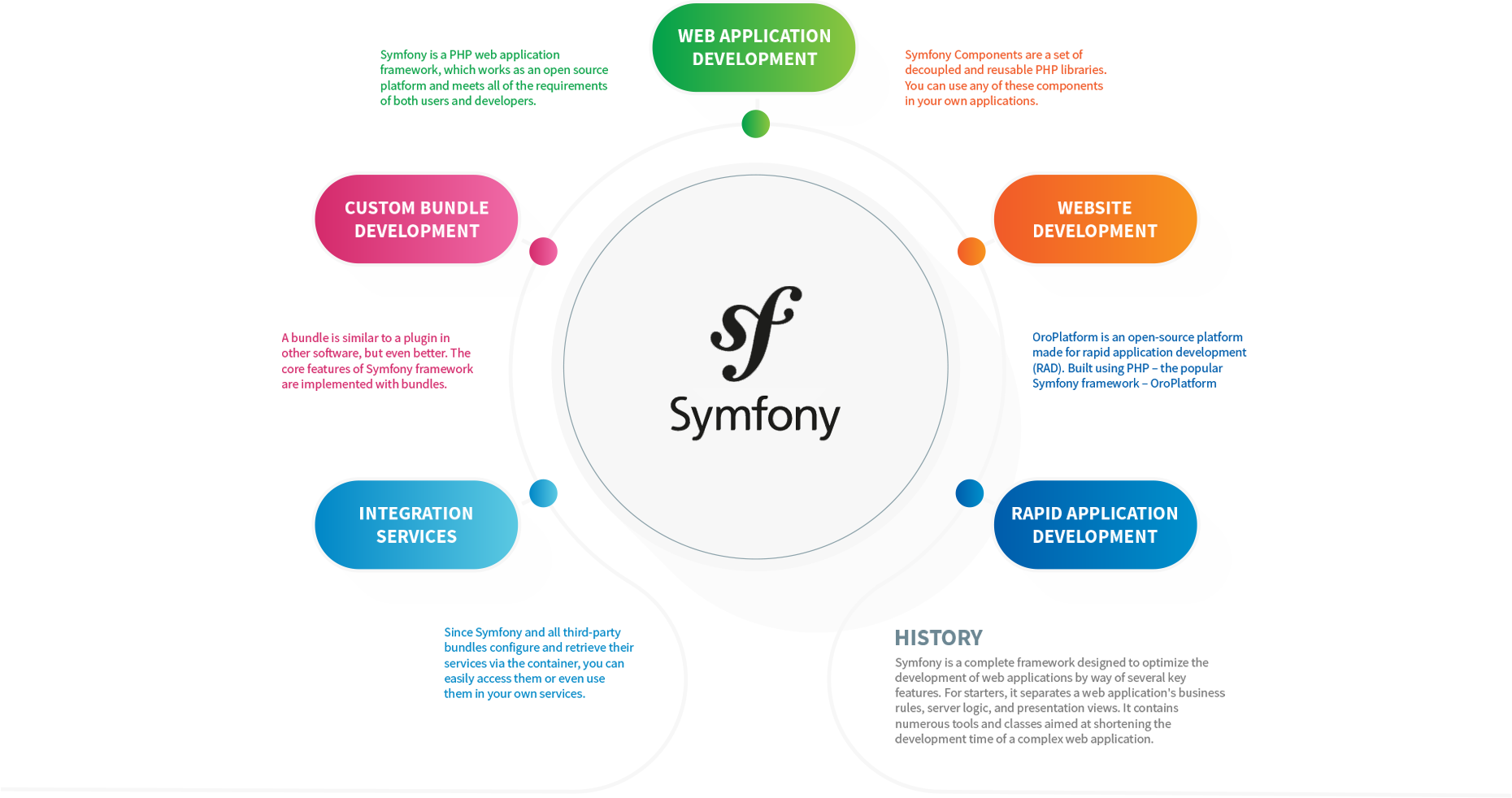 Symfony is a PHP web application framework, which works as an open source platform and meets all of the requirements of both users and developers.

WEB APPLICATION DEVELOPMENT

Symfony Components are a set of decoupled and reusable PHP libraries. You can use any of these components in your own applications.

CUSTOM BUNDLE DEVELOPMENT

WEBSITE DEVELOPMENT

A bundle is similar to a plugin in other software, but even better. The core features of Symfony framework are implemented with bundles.

sf

Symfony

OroPlatform is an open-source platform made for rapid application development (RAD). Built using PHP – the popular Symfony framework – OroPlatform

INTEGRATION SERVICES

RAPID APPLICATION DEVELOPMENT

Since Symfony and all third-party bundles configure and retrieve their services via the container, you can easily access them or even use them in your own services.

HISTORY

Symfony is a complete framework designed to optimize the development of web applications by way of several key features. For starters, it separates a web application's business rules, server logic, and presentation views. It contains numerous tools and classes aimed at shortening the development time of a complex web application.